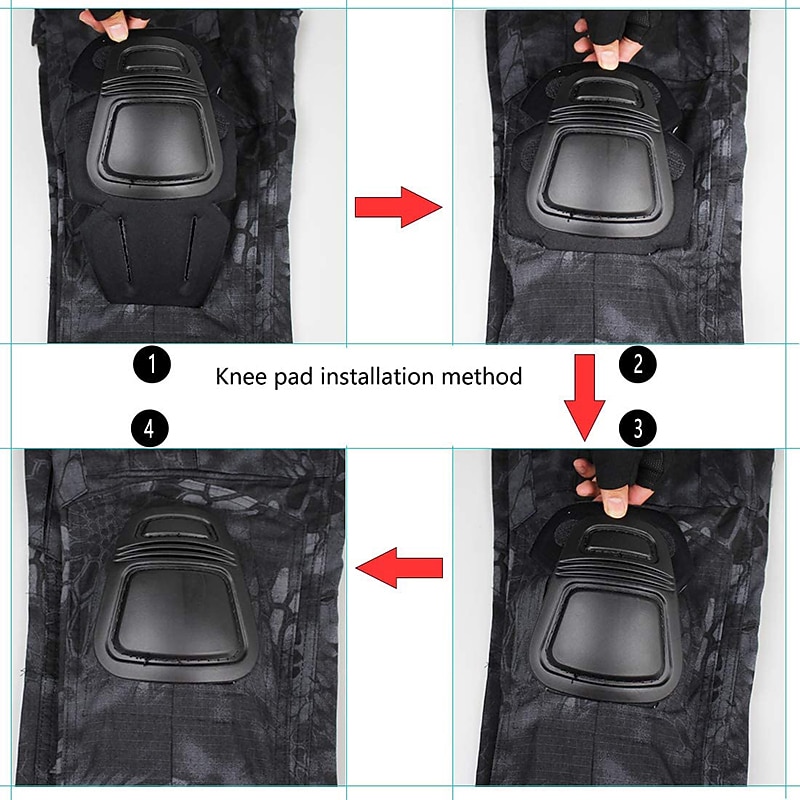 1

Knee pad installation method

2

4

3