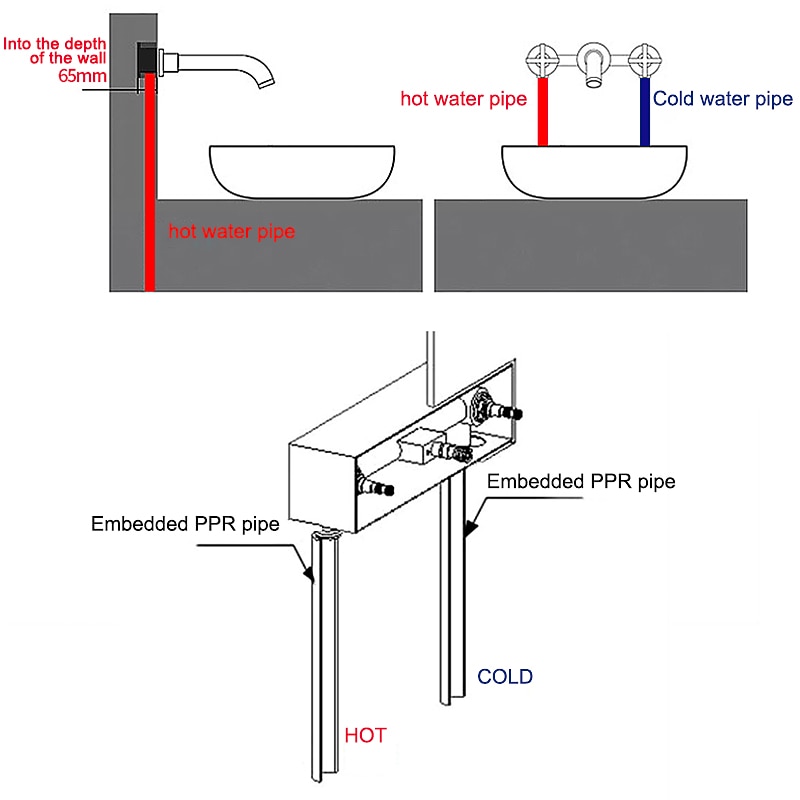 Into the depth of the wall 65mm

hot water pipe

hot water pipe

Cold water pipe

Embedded PPR pipe

Embedded PPR pipe

COLD

HOT