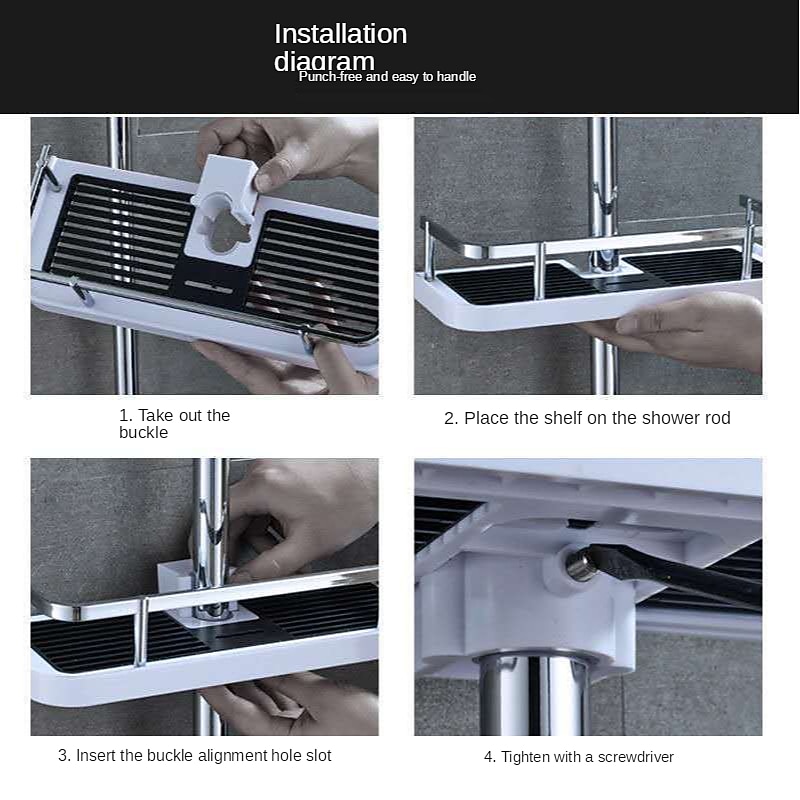 Installation diagram
Punch-free and easy to handle

1. Take out the buckle

2. Place the shelf on the shower rod

3. Insert the buckle alignment hole slot

4. Tighten with a screwdriver