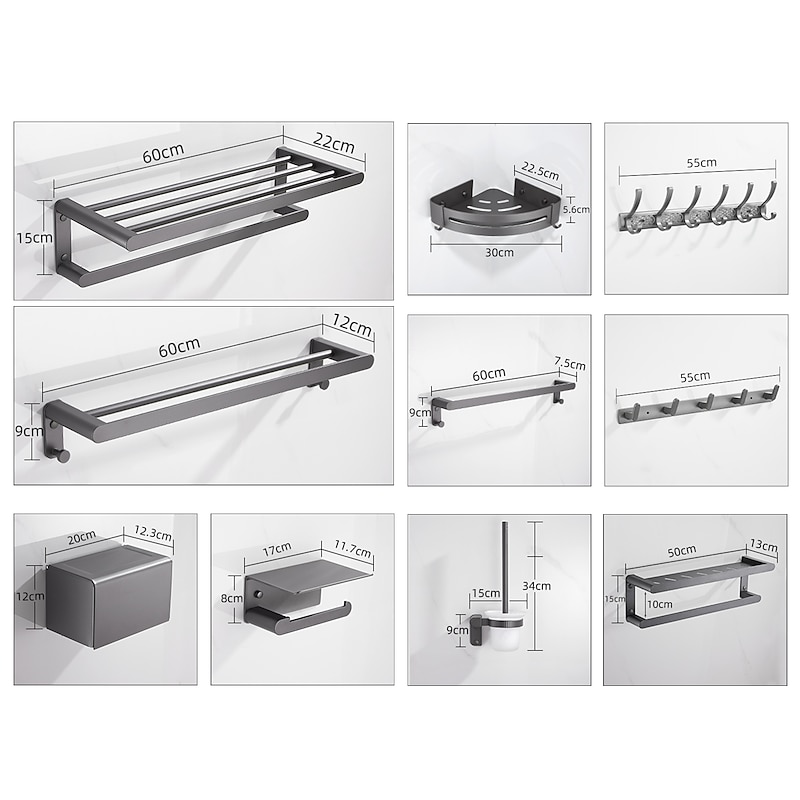 60cm
22cm
15cm

22.5cm
5.6cm
30cm

55cm

60cm
12cm
9cm

60cm
7.5cm
9cm

55cm

20cm
12.3cm
12cm

17cm
11.7cm
8cm

15cm
34cm
9cm

50cm
13cm
15cm
10cm