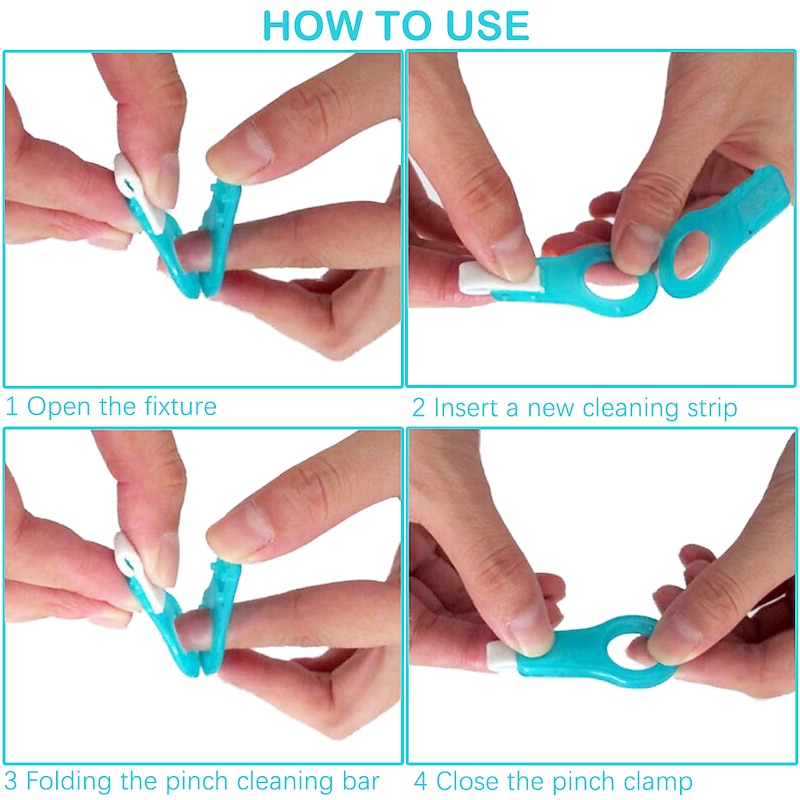 HOW TO USE

1 Open the fixture

2 Insert a new cleaning strip

3 Folding the pinch cleaning bar

4 Close the pinch clamp