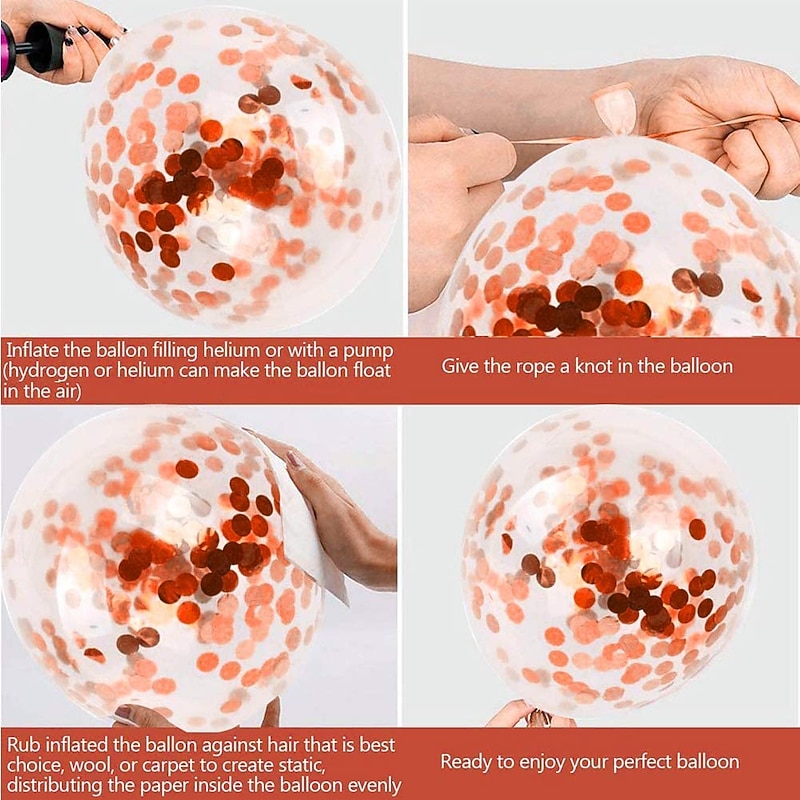 Inflate the ballon filling helium or with a pump (hydrogen or helium can make the ballon float in the air)

Give the rope a knot in the balloon

Rub inflated the ballon against hair that is best choice, wool, or carpet to create static, distributing the paper inside the balloon evenly

Ready to enjoy your perfect balloon