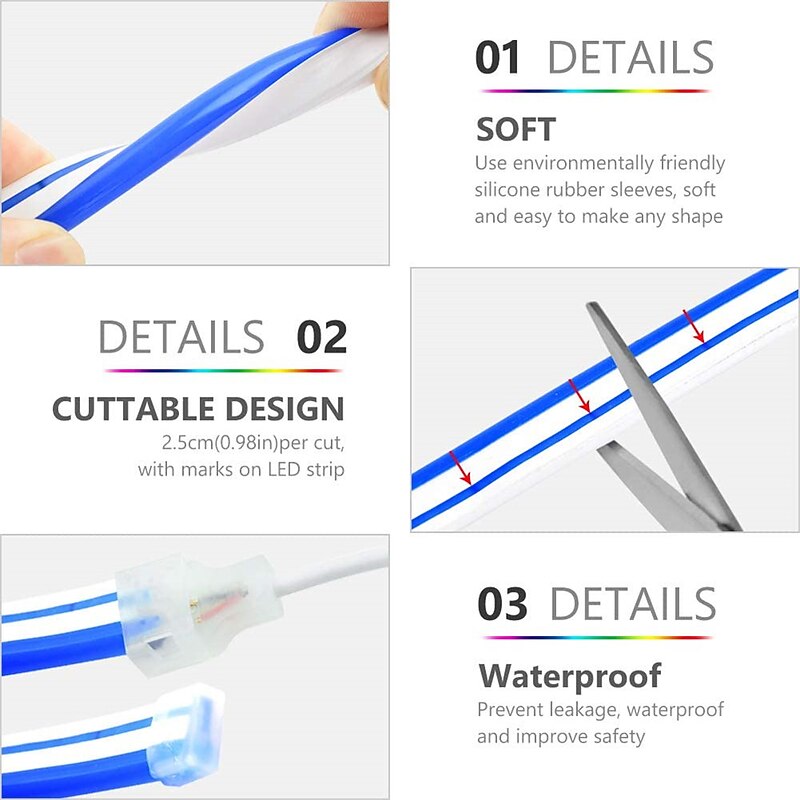 01 DETAILS

SOFT

Use environmentally friendly silicone rubber sleeves, soft and easy to make any shape

DETAILS 02

CUTTABLE DESIGN

2.5cm(0.98in)per cut, with marks on LED strip

03 DETAILS

Waterproof

Prevent leakage, waterproof and improve safety