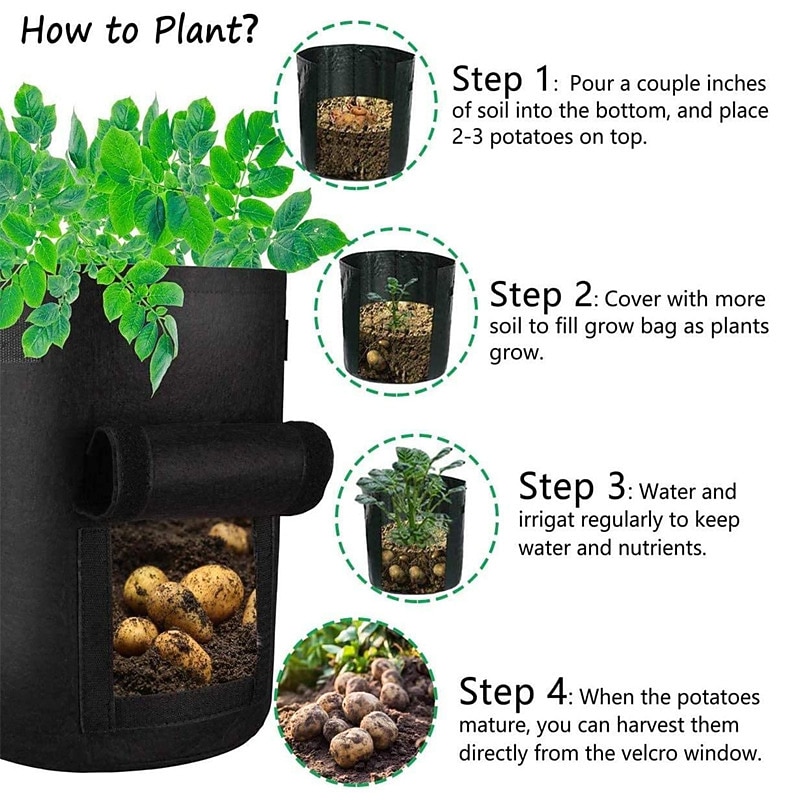 How to Plant?

Step 1: Pour a couple inches of soil into the bottom, and place 2-3 potatoes on top.

Step 2: Cover with more soil to fill grow bag as plants grow.

Step 3: Water and irrigat regularly to keep water and nutrients.

Step 4: When the potatoes mature, you can harvest them directly from the velcro window.