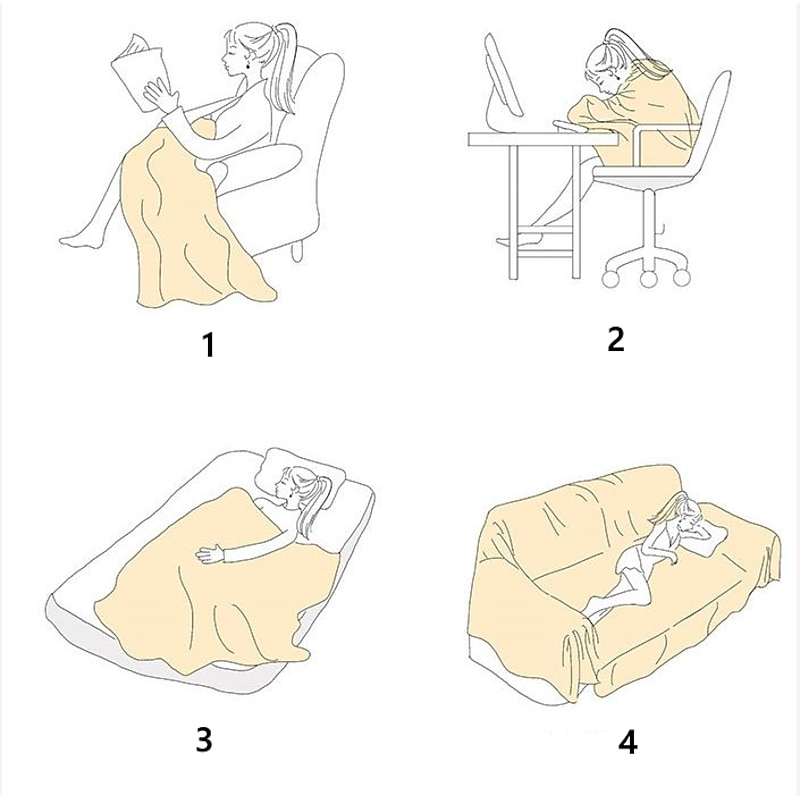 1

2

3

4