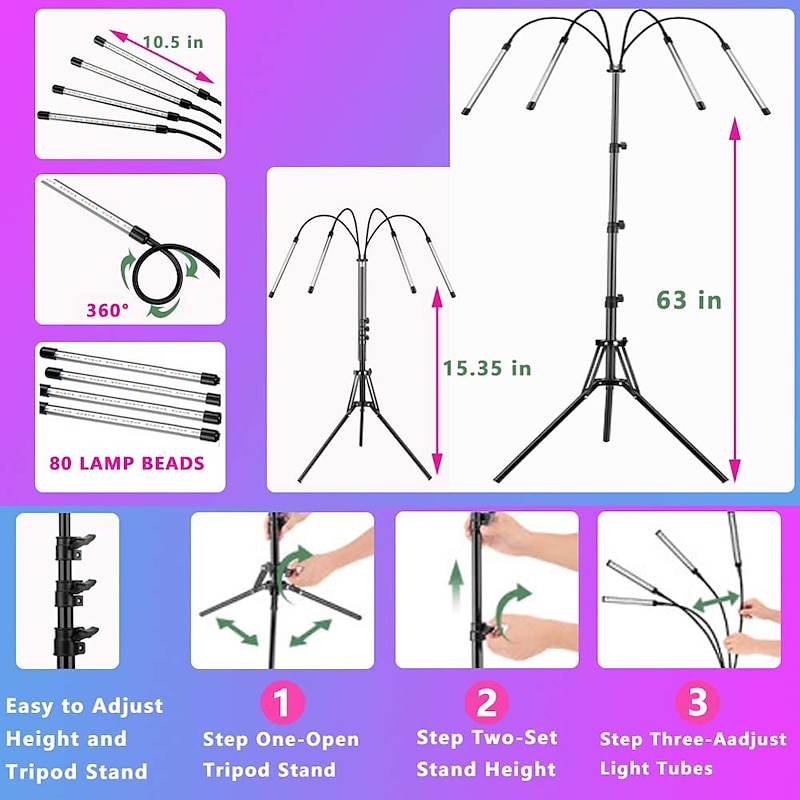 10.5 in

360°

80 LAMP BEADS

15.35 in

63 in

Easy to Adjust Height and Tripod Stand

1
Step One-Open Tripod Stand

2
Step Two-Set Stand Height

3
Step Three-Aadjust Light Tubes