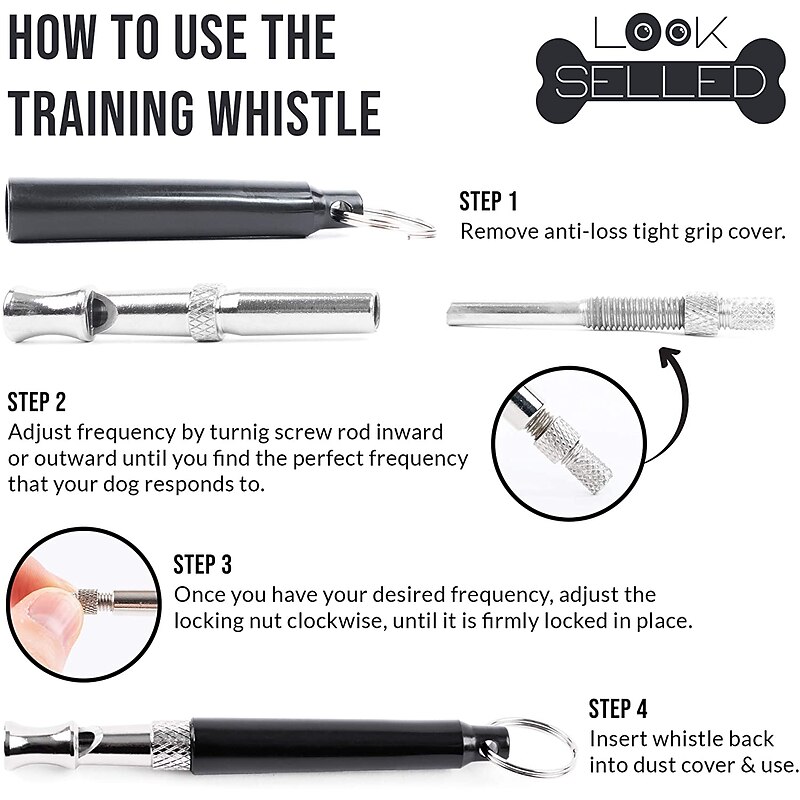 HOW TO USE THE TRAINING WHISTLE

LOOK SELLED

STEP 1
Remove anti-loss tight grip cover.

STEP 2
Adjust frequency by turnig screw rod inward or outward until you find the perfect frequency that your dog responds to.

STEP 3
Once you have your desired frequency, adjust the locking nut clockwise, until it is firmly locked in place.

STEP 4
Insert whistle back into dust cover & use.