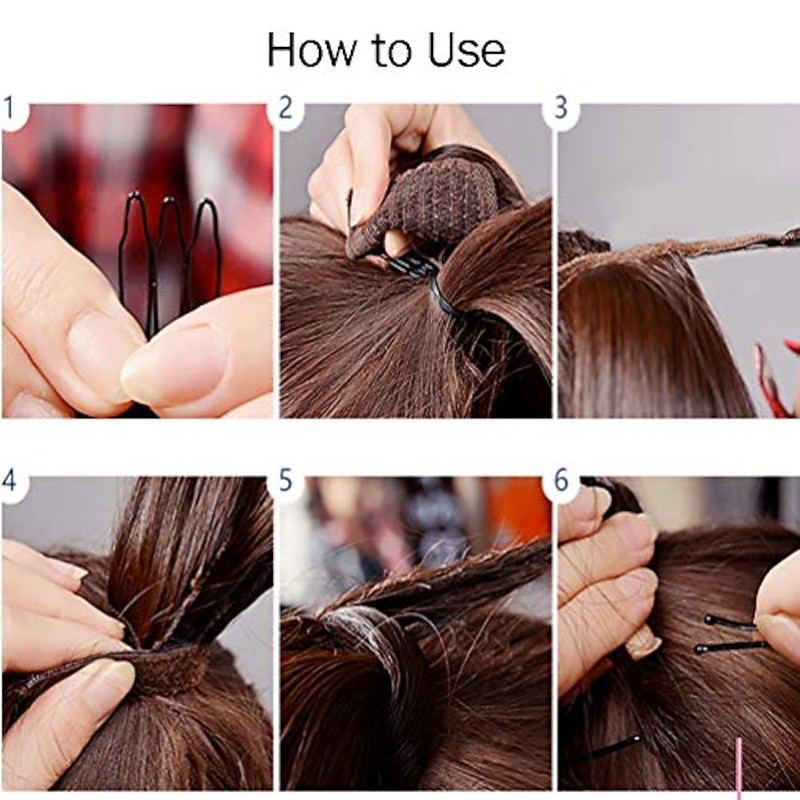 How to Use

1

2

3

4

5

6