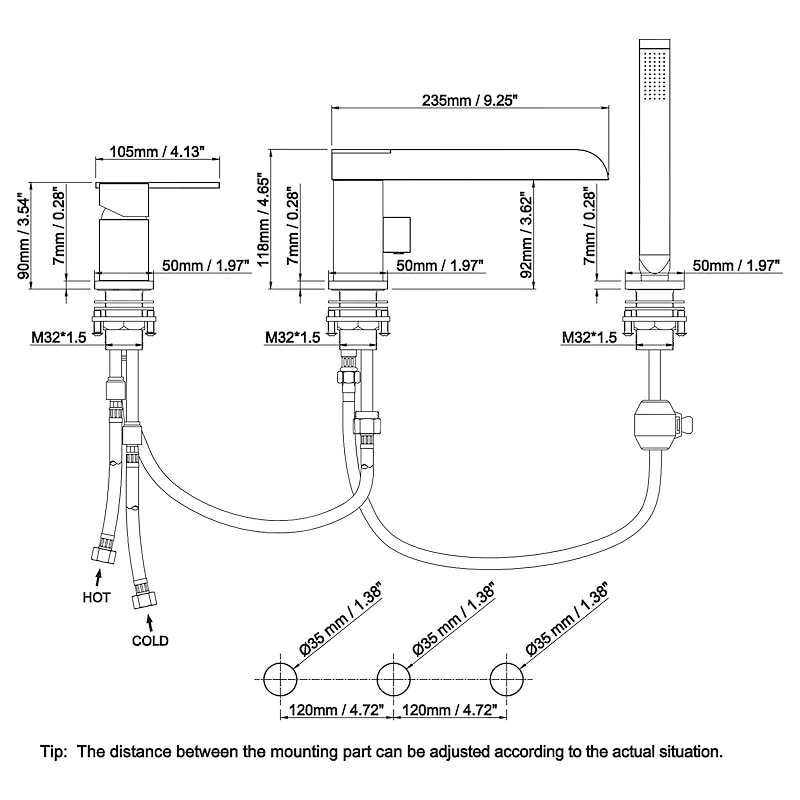 235mm / 9.25"

105mm / 4.13"

90mm / 3.54"

7mm / 0.28"

50mm / 1.97"

118mm / 4.65"

7mm / 0.28"

50mm / 1.97"

92mm / 3.62"

7mm / 0.28"

50mm / 1.97"

M32*1.5

M32*1.5

M32*1.5

HOT

COLD

Ø35 mm / 1.38"

Ø35 mm / 1.38"

Ø35 mm / 1.38"

120mm / 4.72"

120mm / 4.72"

Tip: The distance between the mounting part can be adjusted according to the actual situation.