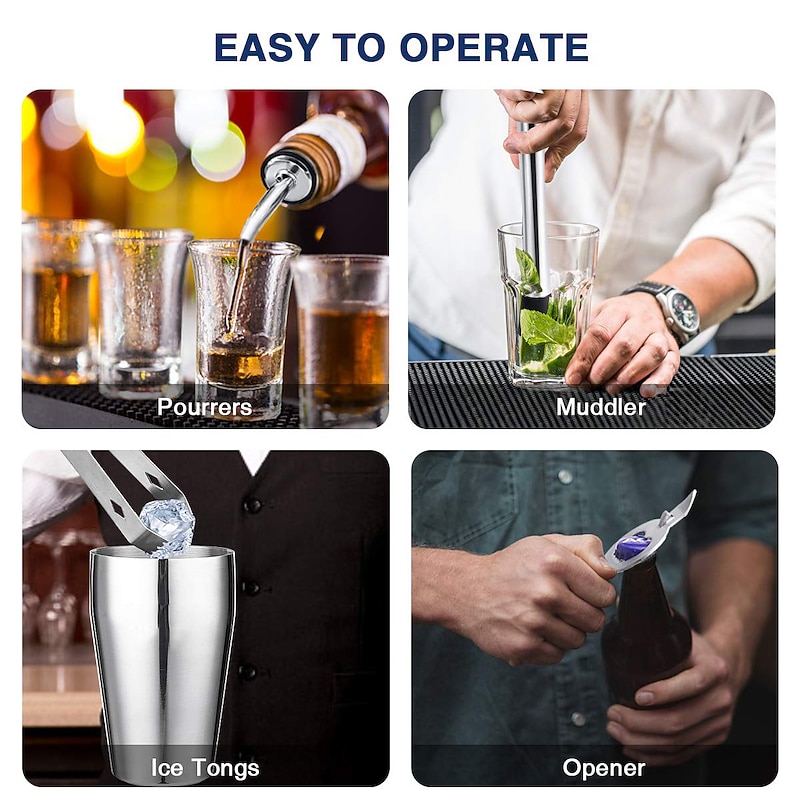 EASY TO OPERATE

Pourrers

Muddler

Ice Tongs

Opener