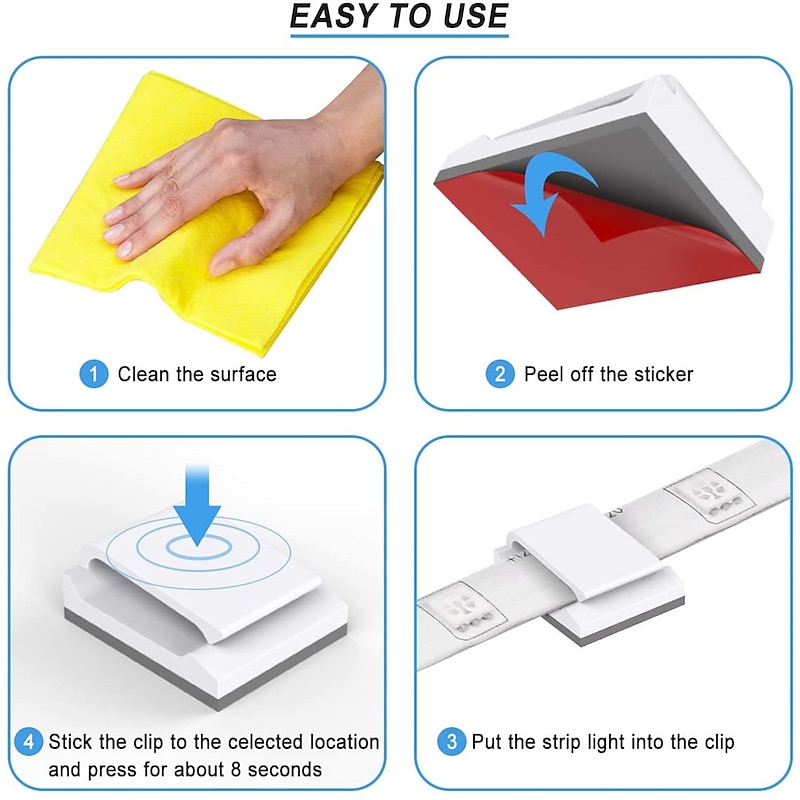 EASY TO USE

1 Clean the surface

2 Peel off the sticker

4 Stick the clip to the celected location and press for about 8 seconds

3 Put the strip light into the clip