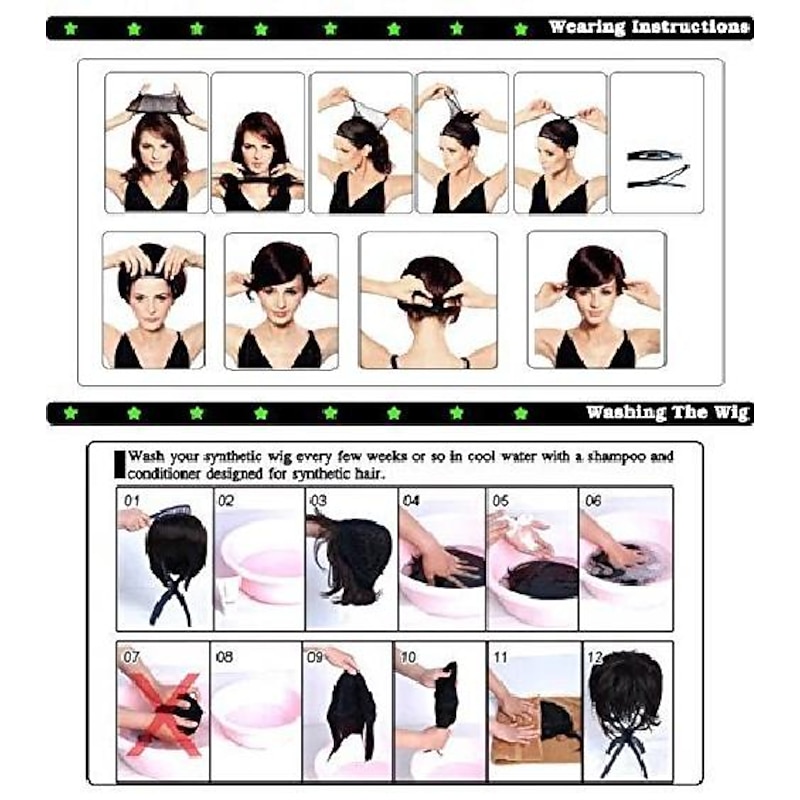 Wearing Instructions

Washing The Wig

Wash your synthetic wig every few weeks or so in cool water with a shampoo and conditioner designed for synthetic hair.

01
02
03
04
05
06
07
08
09
10
11
12