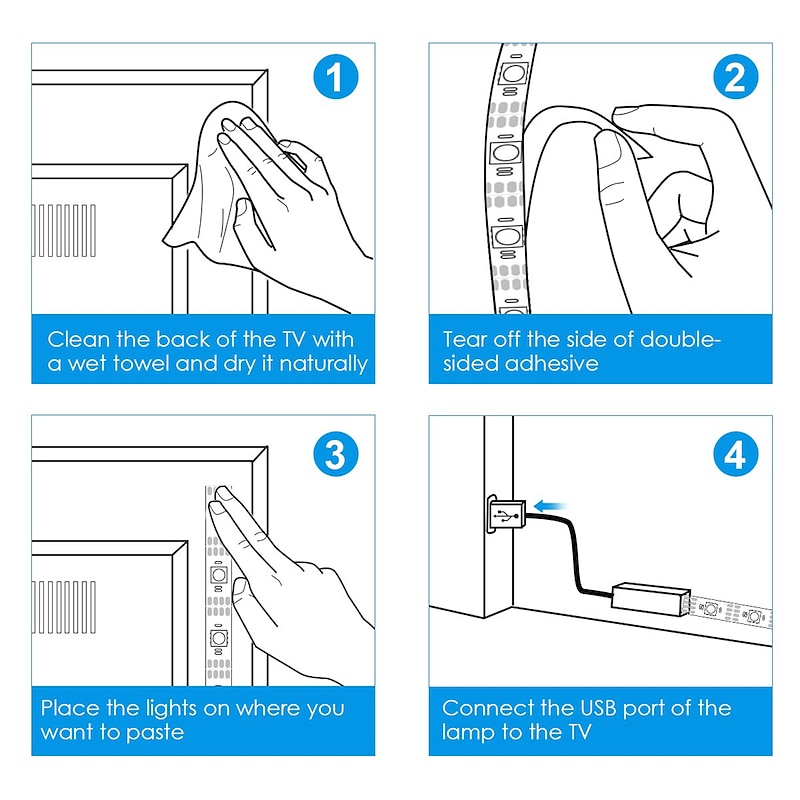 1

Clean the back of the TV with a wet towel and dry it naturally

2

Tear off the side of double-sided adhesive

3

Place the lights on where you want to paste

4

Connect the USB port of the lamp to the TV