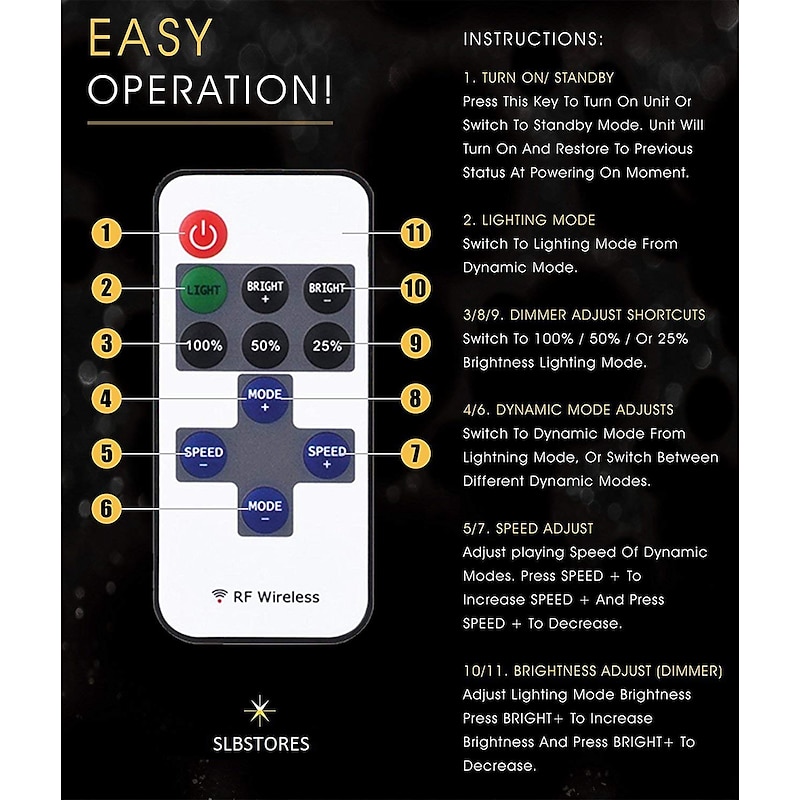 EASY
OPERATION!

1
2
3
4
5
6
11
10
9
8
7

LIGHT
BRIGHT +
BRIGHT −
100%
50%
25%
MODE +
SPEED −
SPEED +
MODE −
RF Wireless

SLBSTORES

INSTRUCTIONS:

1. TURN ON/ STANDBY
Press This Key To Turn On Unit Or Switch To Standby Mode. Unit Will Turn On And Restore To Previous Status At Powering On Moment.

2. LIGHTING MODE
Switch To Lighting Mode From Dynamic Mode.

3/8/9. DIMMER ADJUST SHORTCUTS
Switch To 100% / 50% / Or 25% Brightness Lighting Mode.

4/6. DYNAMIC MODE ADJUSTS
Switch To Dynamic Mode From Lightning Mode, Or Switch Between Different Dynamic Modes.

5/7. SPEED ADJUST
Adjust playing Speed Of Dynamic Modes. Press SPEED + To Increase SPEED + And Press SPEED + To Decrease.

10/11. BRIGHTNESS ADJUST (DIMMER)
Adjust Lighting Mode Brightness Press BRIGHT+ To Increase Brightness And Press BRIGHT+ To Decrease.