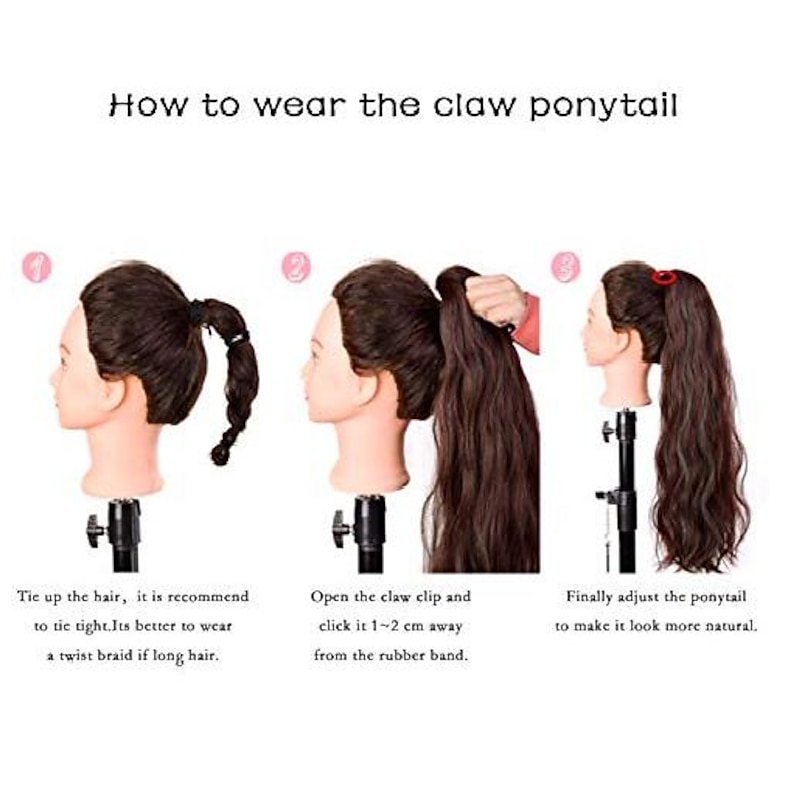 How to wear the claw ponytail

1

Tie up the hair, it is recommend to tie tight.Its better to wear a twist braid if long hair.

2

Open the claw clip and click it 1~2 cm away from the rubber band.

3

Finally adjust the ponytail to make it look more natural.