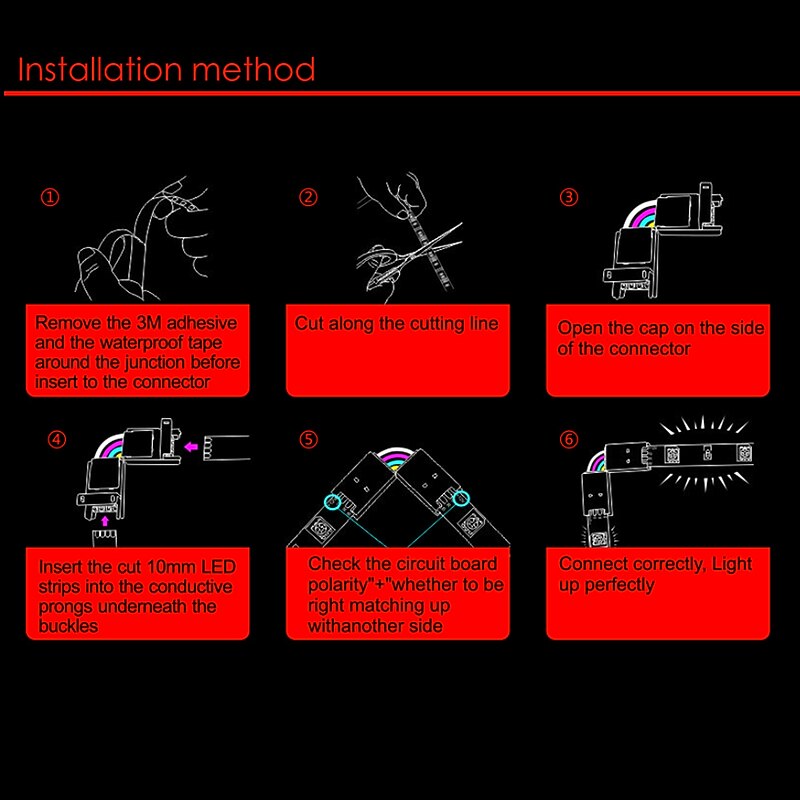 Installation method

①

Remove the 3M adhesive and the waterproof tape around the junction before insert to the connector

②

Cut along the cutting line

③

Open the cap on the side of the connector

④

Insert the cut 10mm LED strips into the conductive prongs underneath the buckles

⑤

Check the circuit board polarity"+"whether to be right matching up withanother side

⑥

Connect correctly, Light up perfectly