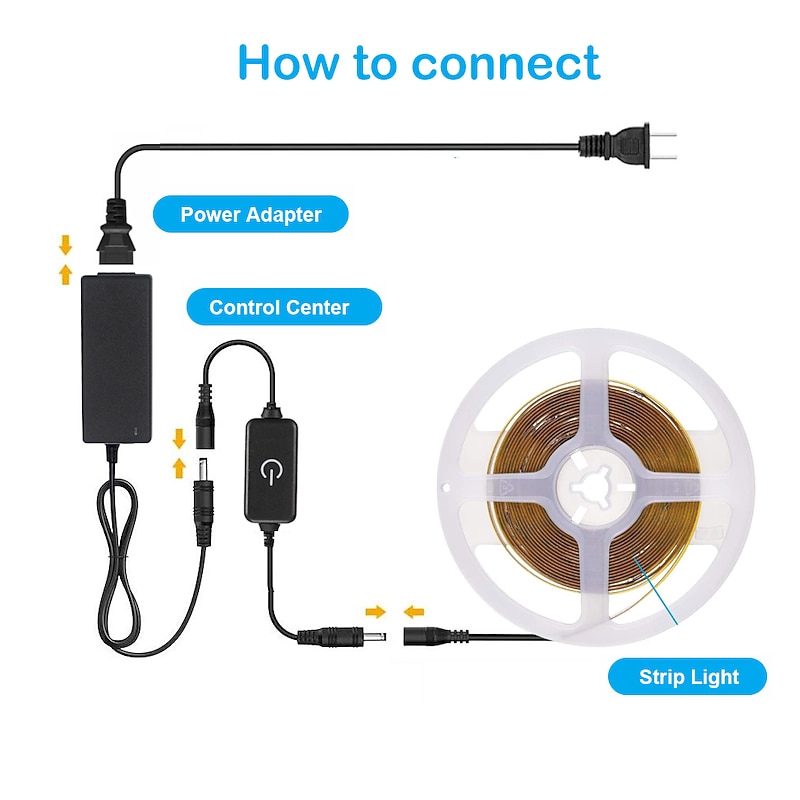 How to connect

Power Adapter

Control Center

Strip Light