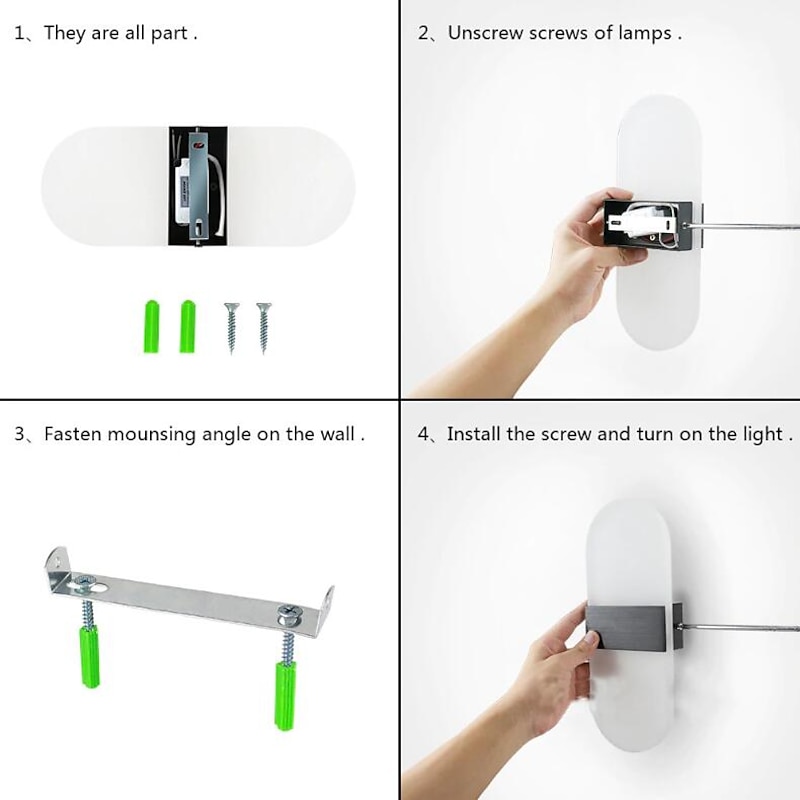 1、They are all part .

2、Unscrew screws of lamps .

3、Fasten mounsing angle on the wall .

4、Install the screw and turn on the light .