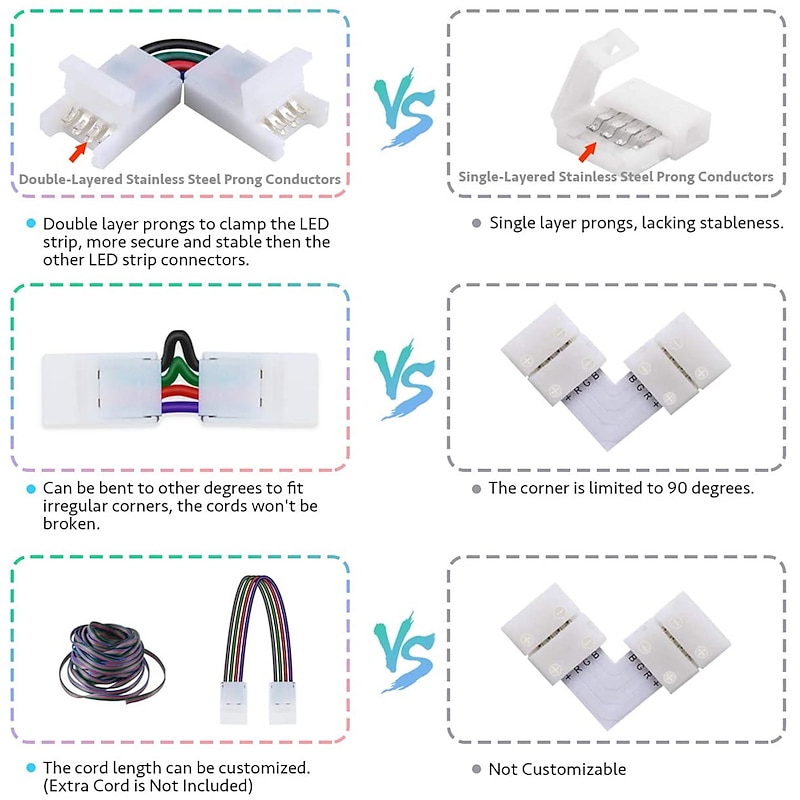 Double-Layered Stainless Steel Prong Conductors

VS

Single-Layered Stainless Steel Prong Conductors

Double layer prongs to clamp the LED strip, more secure and stable then the other LED strip connectors.

Single layer prongs, lacking stableness.

VS

+RGB BGR+

Can be bent to other degrees to fit irregular corners, the cords won't be broken.

The corner is limited to 90 degrees.

VS

+RGB BGR+

The cord length can be customized. (Extra Cord is Not Included)

Not Customizable