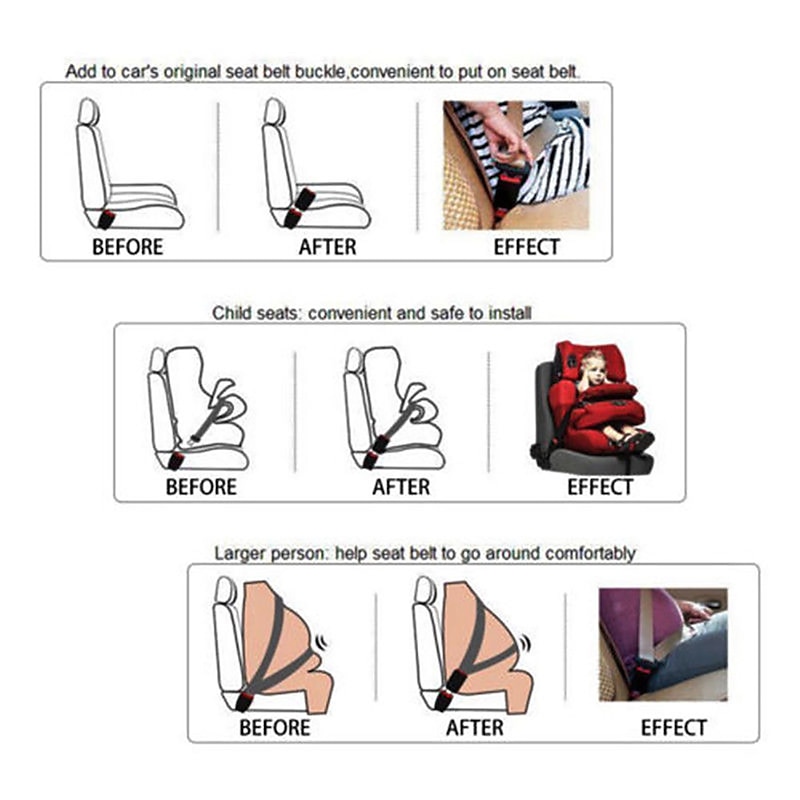 Add to car's original seat belt buckle,convenient to put on seat belt.

BEFORE

AFTER

EFFECT

Child seats: convenient and safe to install

BEFORE

AFTER

EFFECT

Larger person: help seat belt to go around comfortably

BEFORE

AFTER

EFFECT