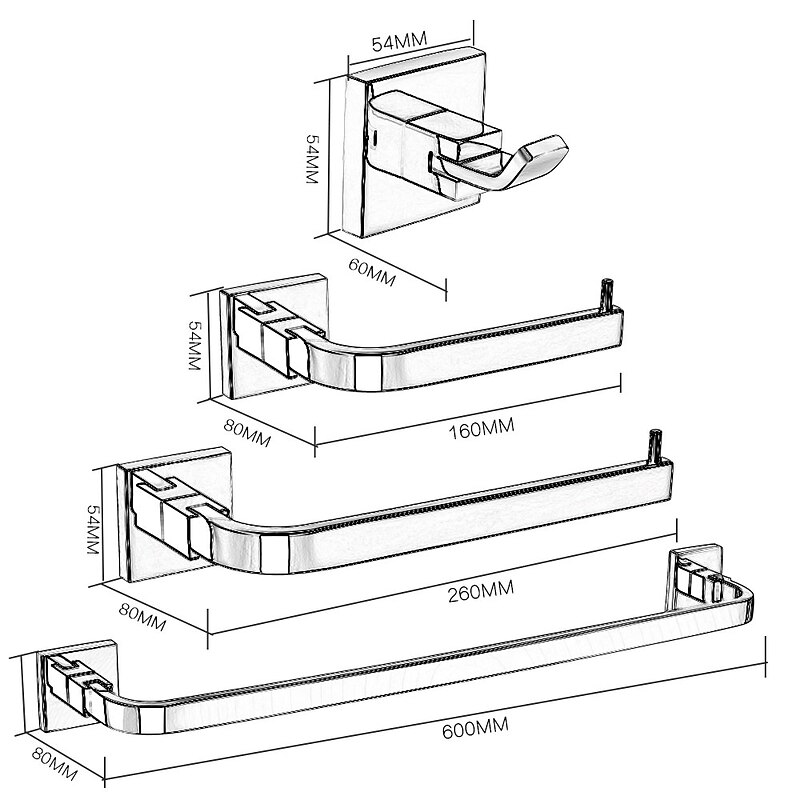 54MM
54MM
60MM
54MM
80MM
160MM
54MM
80MM
260MM
80MM
600MM