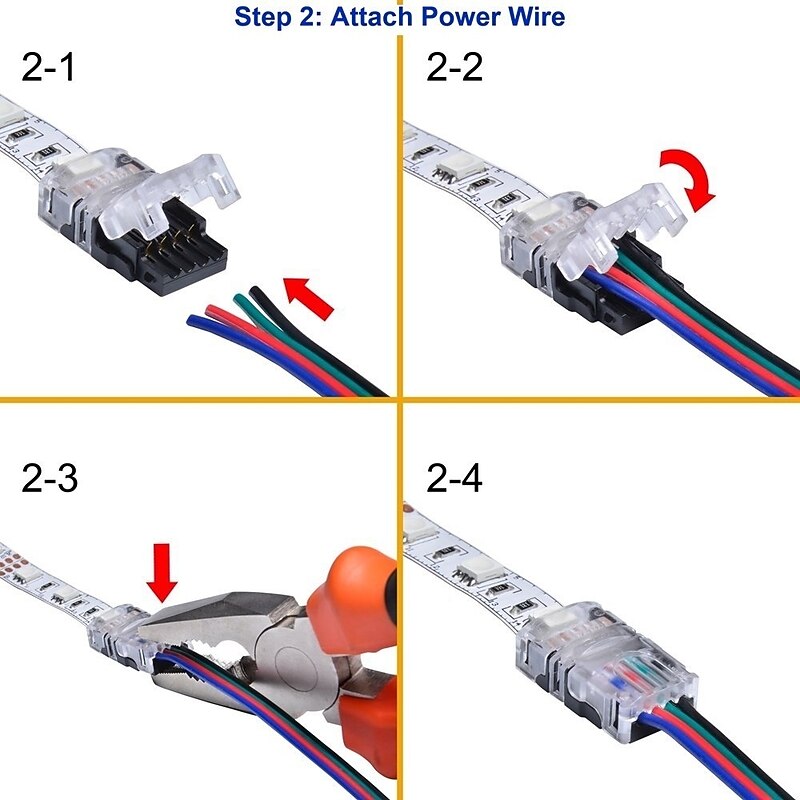 Step 2: Attach Power Wire

2-1

2-2

2-3

2-4