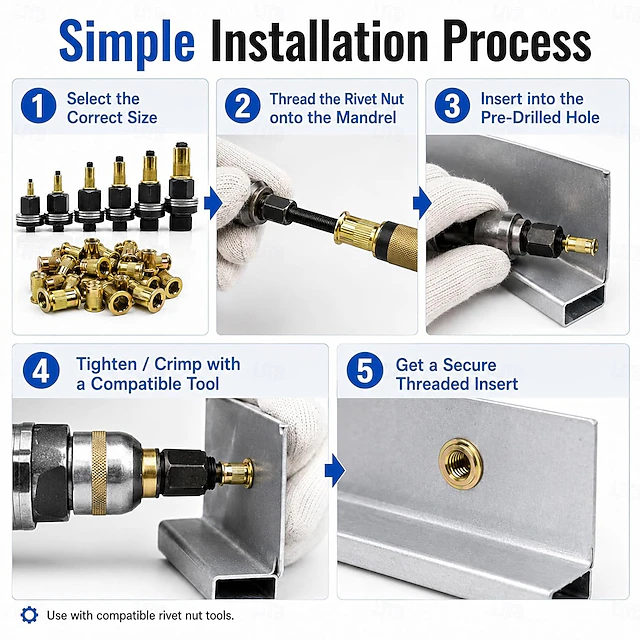 Simple Installation Process

1 Select the Correct Size

2 Thread the Rivet Nut onto the Mandrel

3 Insert into the Pre-Drilled Hole

4 Tighten / Crimp with a Compatible Tool

5 Get a Secure Threaded Insert

Use with compatible rivet nut tools.