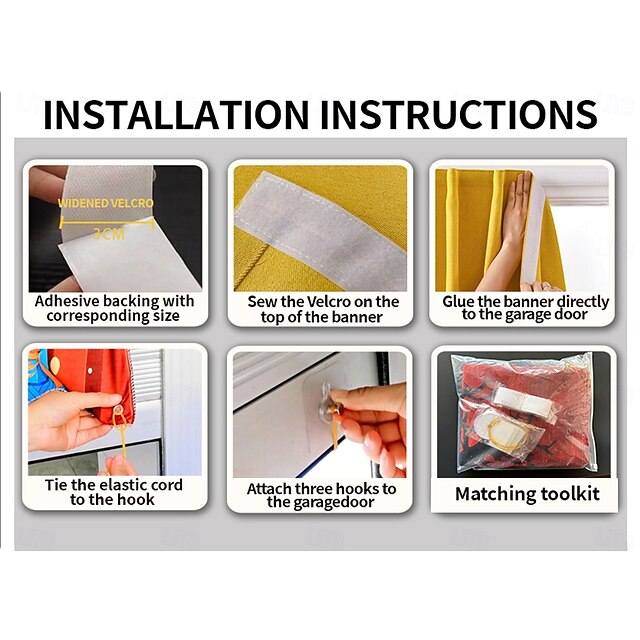 INSTALLATION INSTRUCTIONS

WIDENED VELCRO
3CM

Adhesive backing with corresponding size

Sew the Velcro on the top of the banner

Glue the banner directly to the garage door

Tie the elastic cord to the hook

Attach three hooks to the garagedoor

Matching toolkit