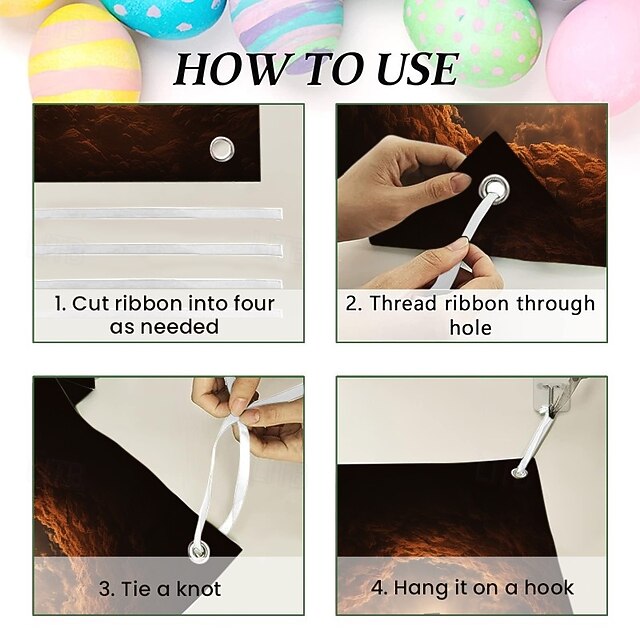 HOW TO USE

1. Cut ribbon into four as needed

2. Thread ribbon through hole

3. Tie a knot

4. Hang it on a hook