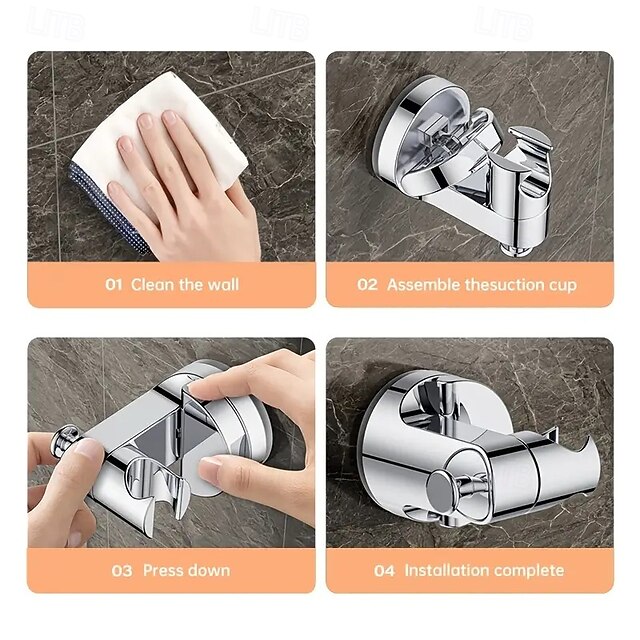 LITB LITB LITB

01 Clean the wall

02 Assemble thesuction cup

03 Press down

04 Installation complete