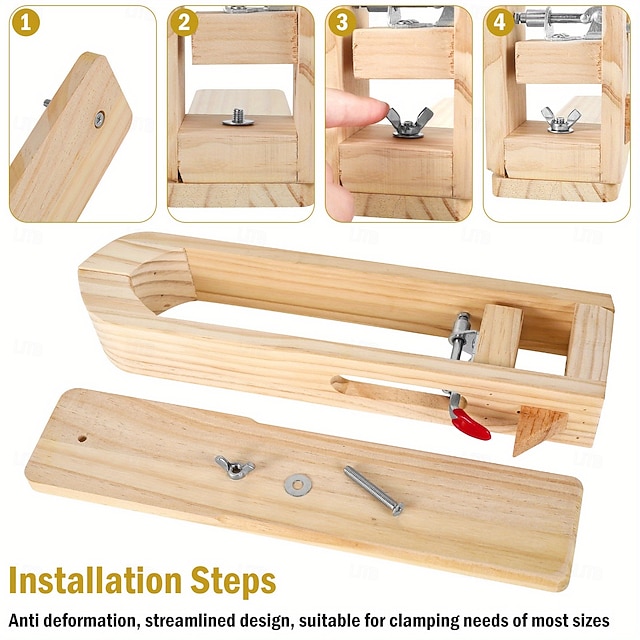 1

2

3

4

Installation Steps

Anti deformation, streamlined design, suitable for clamping needs of most sizes