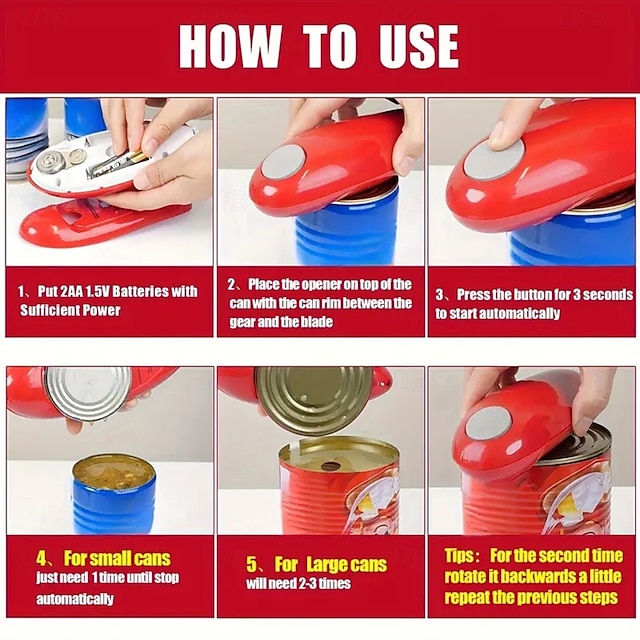 HOW TO USE

1、Put 2AA 1.5V Batteries with Sufficient Power

2、Place the opener on top of the can with the can rim between the gear and the blade

3、Press the button for 3 seconds to start automatically

4、For small cans just need 1 time until stop automatically

5、For Large cans will need 2-3 times

Tips: For the second time rotate it backwards a little repeat the previous steps