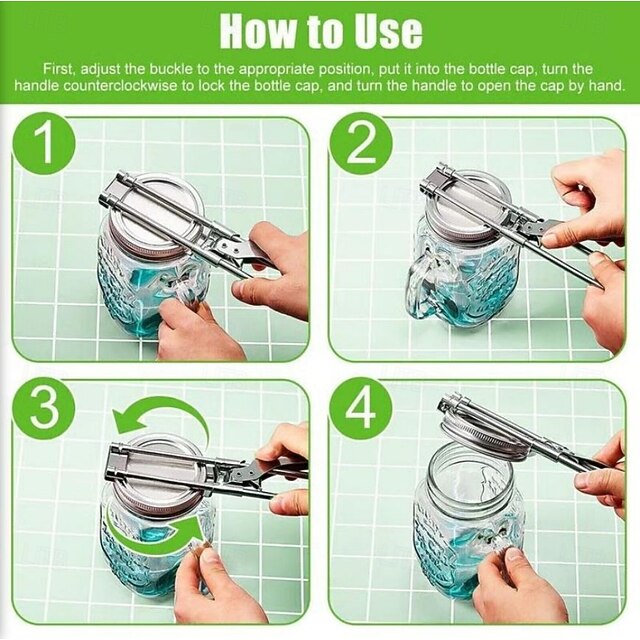 How to Use

First, adjust the buckle to the appropriate position, put it into the bottle cap, turn the handle counterclockwise to lock the bottle cap, and turn the handle to open the cap by hand.

1

2

3

4