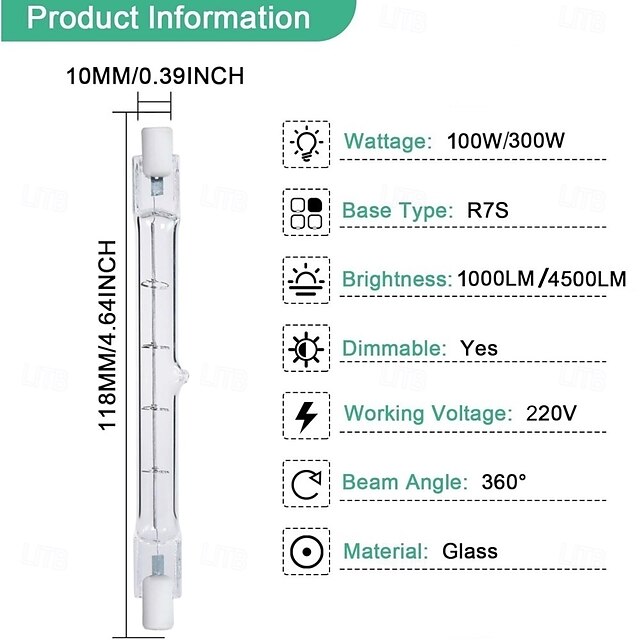 Product Information

10MM/0.39INCH

118MM/4.64INCH

Wattage: 100W/300W

Base Type: R7S

Brightness: 1000LM/4500LM

Dimmable: Yes

Working Voltage: 220V

Beam Angle: 360°

Material: Glass