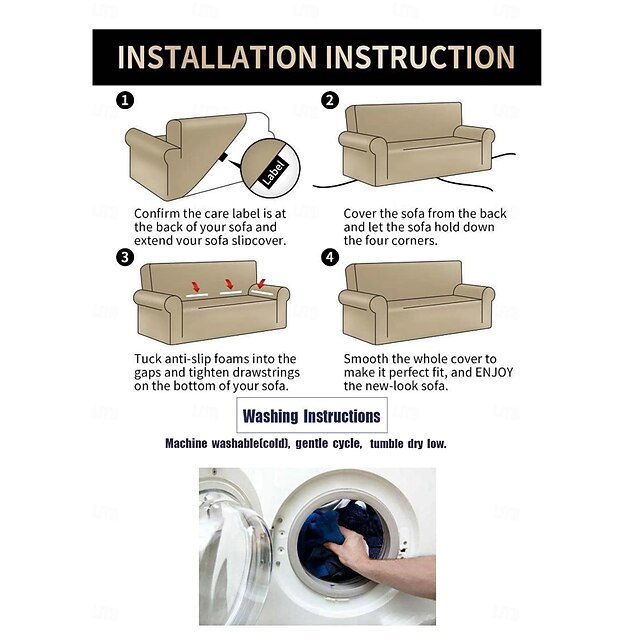 INSTALLATION INSTRUCTION

1

Label

Confirm the care label is at the back of your sofa and extend your sofa slipcover.

2

Cover the sofa from the back and let the sofa hold down the four corners.

3

Tuck anti-slip foams into the gaps and tighten drawstrings on the bottom of your sofa.

4

Smooth the whole cover to make it perfect fit, and ENJOY the new-look sofa.

Washing Instructions

Machine washable(cold), gentle cycle, tumble dry low.