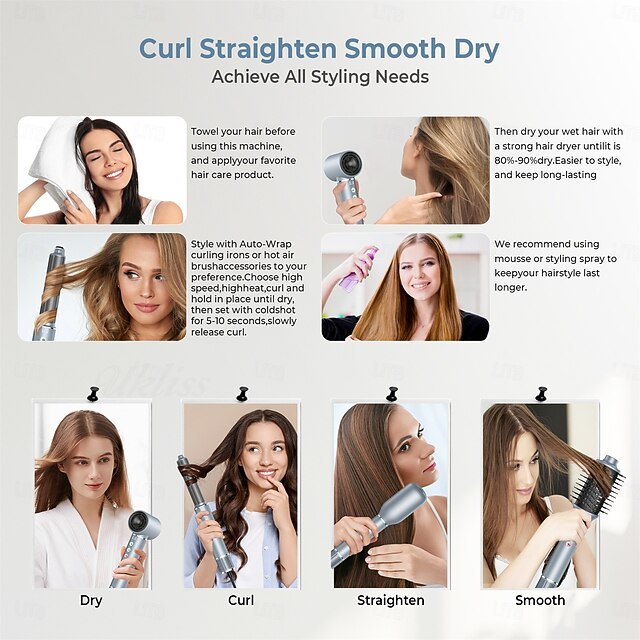 Curl Straighten Smooth Dry
Achieve All Styling Needs

Towel your hair before using this machine, and applyyour favorite hair care product.

Then dry your wet hair with a strong hair dryer untilit is 80%-90%dry.Easier to style, and keep long-lasting

Style with Auto-Wrap curling irons or hot air brushaccessories to your preference.Choose high speed,highheat,curl and hold in place until dry, then set with coldshot for 5-10 seconds,slowly release curl.

We recommend using mousse or styling spray to keepyour hairstyle last longer.

Dry

Curl

Straighten

Smooth