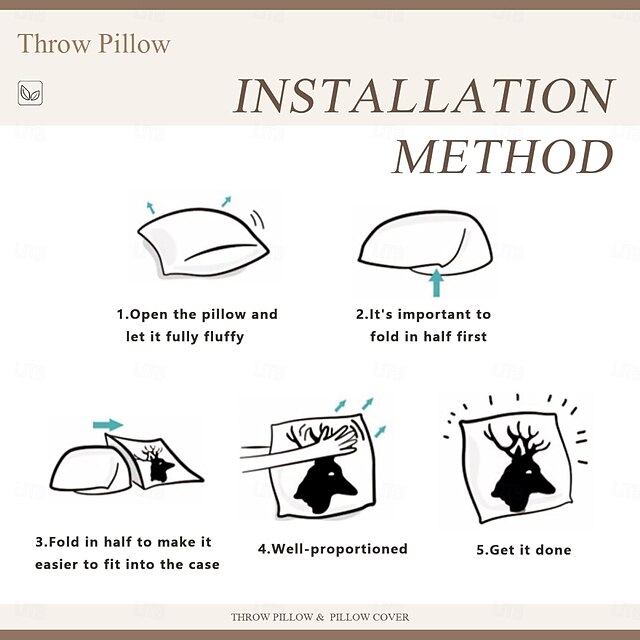 Throw Pillow

INSTALLATION METHOD

1.Open the pillow and let it fully fluffy

2.It's important to fold in half first

3.Fold in half to make it easier to fit into the case

4.Well-proportioned

5.Get it done

THROW PILLOW & PILLOW COVER