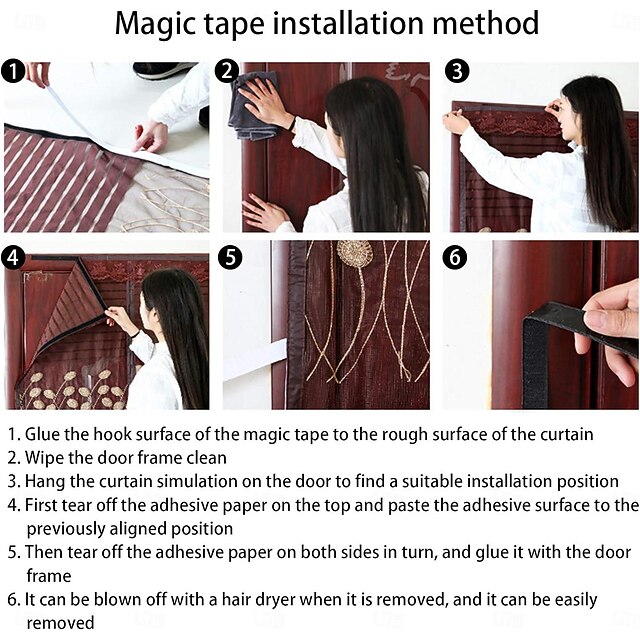 Magic tape installation method

1

2

3

4

5

6

1. Glue the hook surface of the magic tape to the rough surface of the curtain
2. Wipe the door frame clean
3. Hang the curtain simulation on the door to find a suitable installation position
4. First tear off the adhesive paper on the top and paste the adhesive surface to the previously aligned position
5. Then tear off the adhesive paper on both sides in turn, and glue it with the door frame
6. It can be blown off with a hair dryer when it is removed, and it can be easily removed