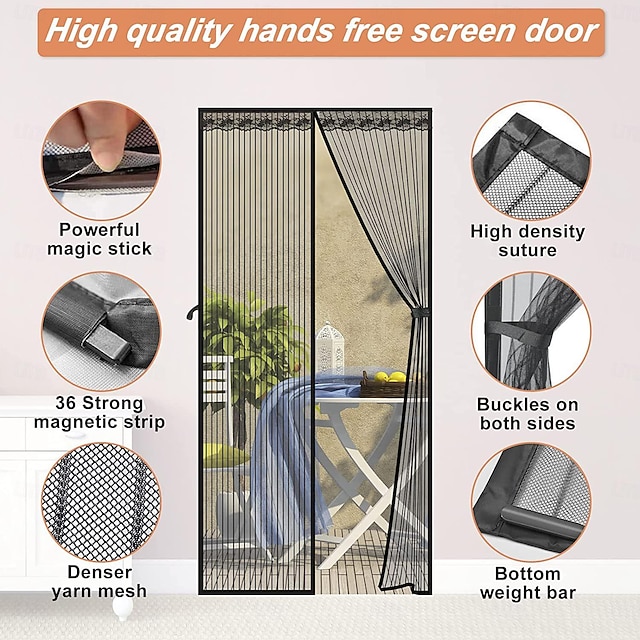 High quality hands free screen door

Powerful magic stick

36 Strong magnetic strip

Denser yarn mesh

High density suture

Buckles on both sides

Bottom weight bar