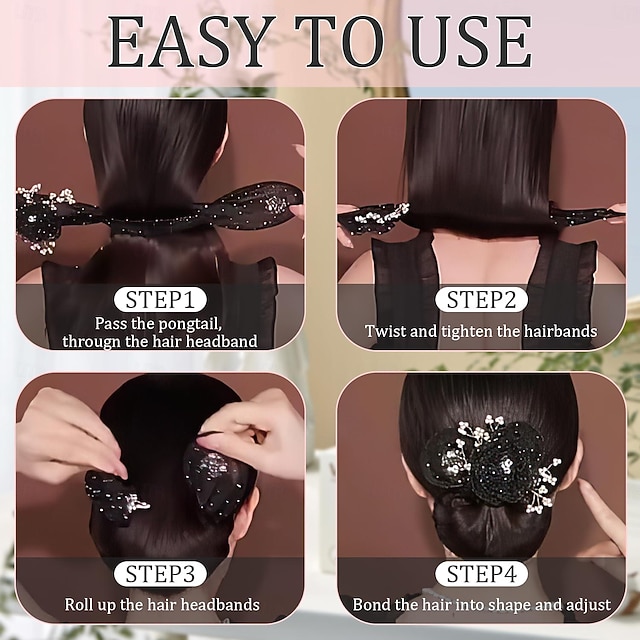 EASY TO USE

STEP1
Pass the pongtail, through the hair headband

STEP2
Twist and tighten the hairbands

STEP3
Roll up the hair headbands

STEP4
Bond the hair into shape and adjust