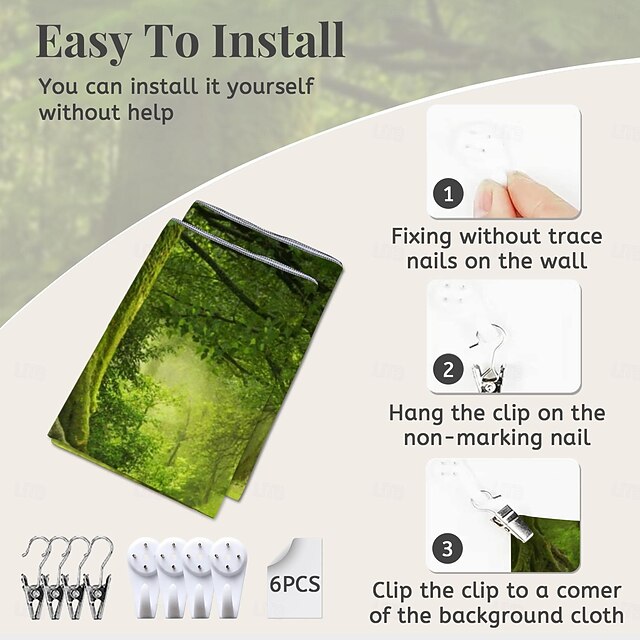 Easy To Install

You can install it yourself without help

1

Fixing without trace nails on the wall

2

Hang the clip on the non-marking nail

3

Clip the clip to a comer of the background cloth

6PCS