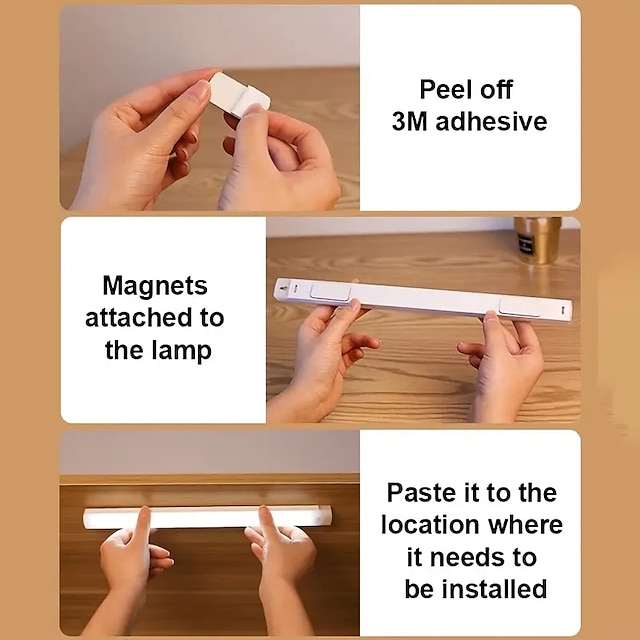 Peel off
3M adhesive

Magnets
attached to
the lamp

Paste it to the
location where
it needs to
be installed