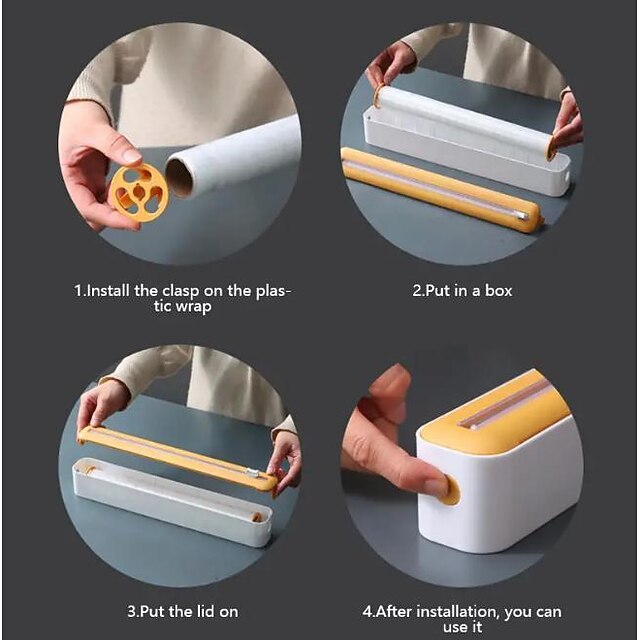 1.Install the clasp on the plastic wrap

2.Put in a box

3.Put the lid on

4.After installation, you can use it