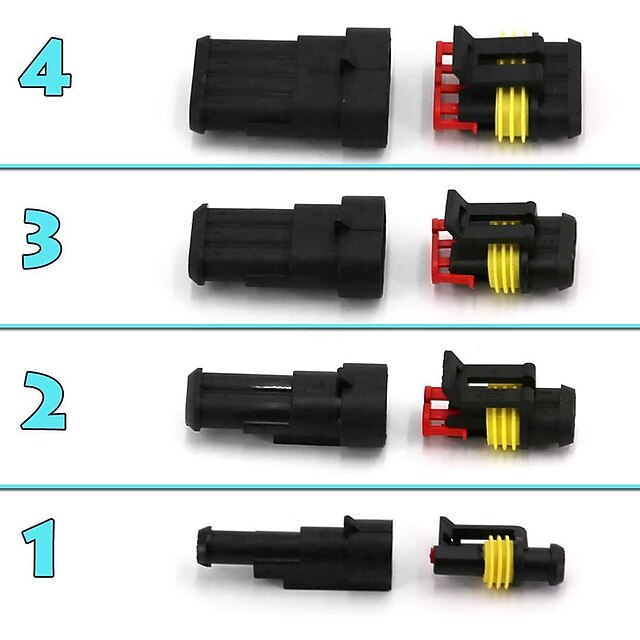 4

3

2

1