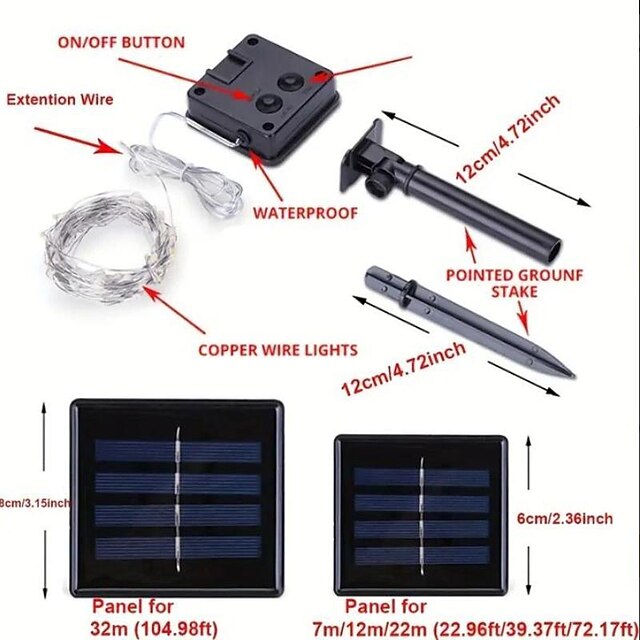 ON/OFF BUTTON

Extention Wire

WATERPROOF

12cm/4.72inch

POINTED GROUNF STAKE

COPPER WIRE LIGHTS

12cm/4.72inch

8cm/3.15inch

6cm/2.36inch

Panel for 32m (104.98ft)

Panel for 7m/12m/22m (22.96ft/39.37ft/72.17ft)