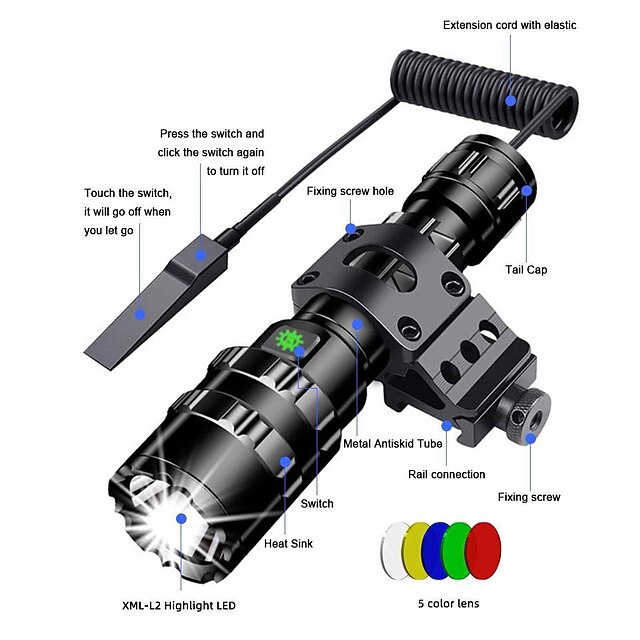 Extension cord with elastic

Press the switch and click the switch again to turn it off

Touch the switch, it will go off when you let go

Fixing screw hole

Tail Cap

Metal Antiskid Tube

Rail connection

Fixing screw

Switch

Heat Sink

XML-L2 Highlight LED

5 color lens