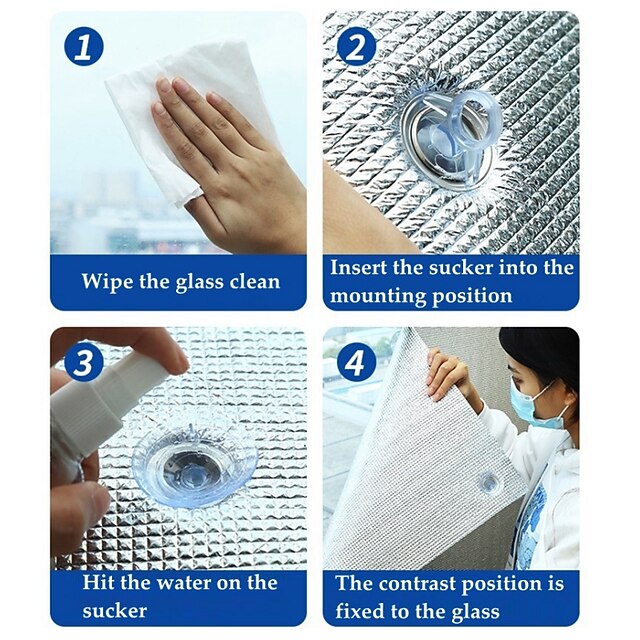 1

Wipe the glass clean

2

Insert the sucker into the mounting position

3

Hit the water on the sucker

4

The contrast position is fixed to the glass