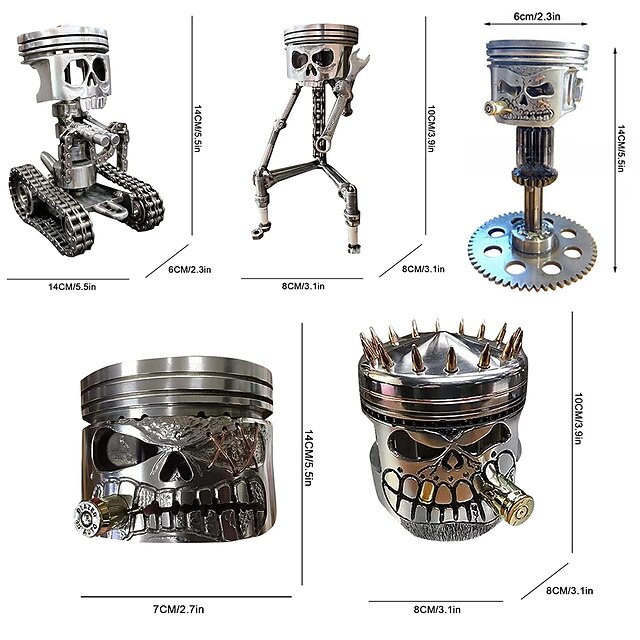 14CM/5.5in

6CM/2.3in

14CM/5.5in

10CM/3.9in

8CM/3.1in

8CM/3.1in

6cm/2.3in

14CM/5.5in

14CM/5.5in

7CM/2.7in

10CM/3.9in

8CM/3.1in

8CM/3.1in