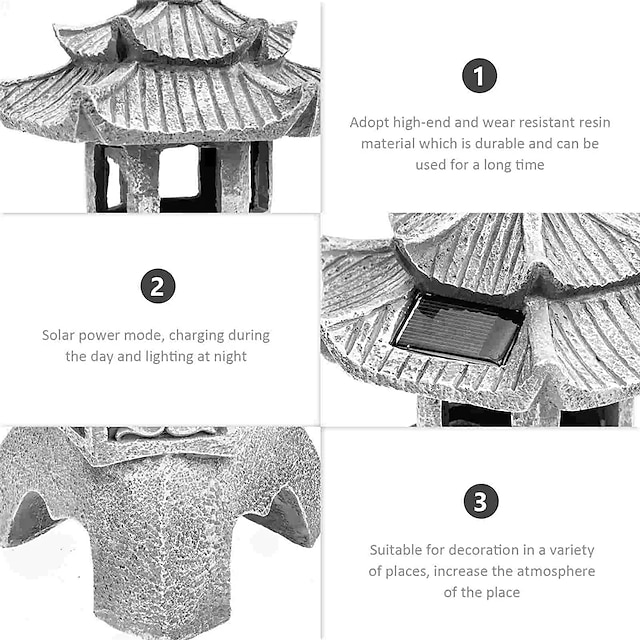 1

Adopt high-end and wear resistant resin material which is durable and can be used for a long time

2

Solar power mode, charging during the day and lighting at night

3

Suitable for decoration in a variety of places, increase the atmosphere of the place