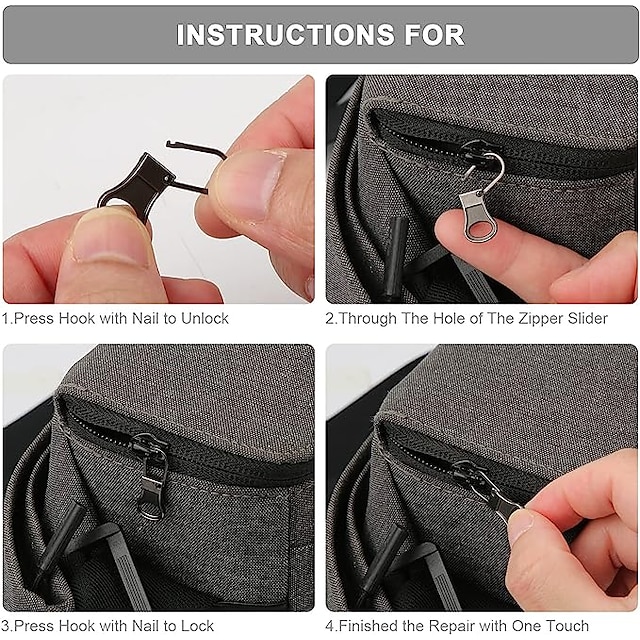 INSTRUCTIONS FOR

1.Press Hook with Nail to Unlock

2.Through The Hole of The Zipper Slider

3.Press Hook with Nail to Lock

4.Finished the Repair with One Touch